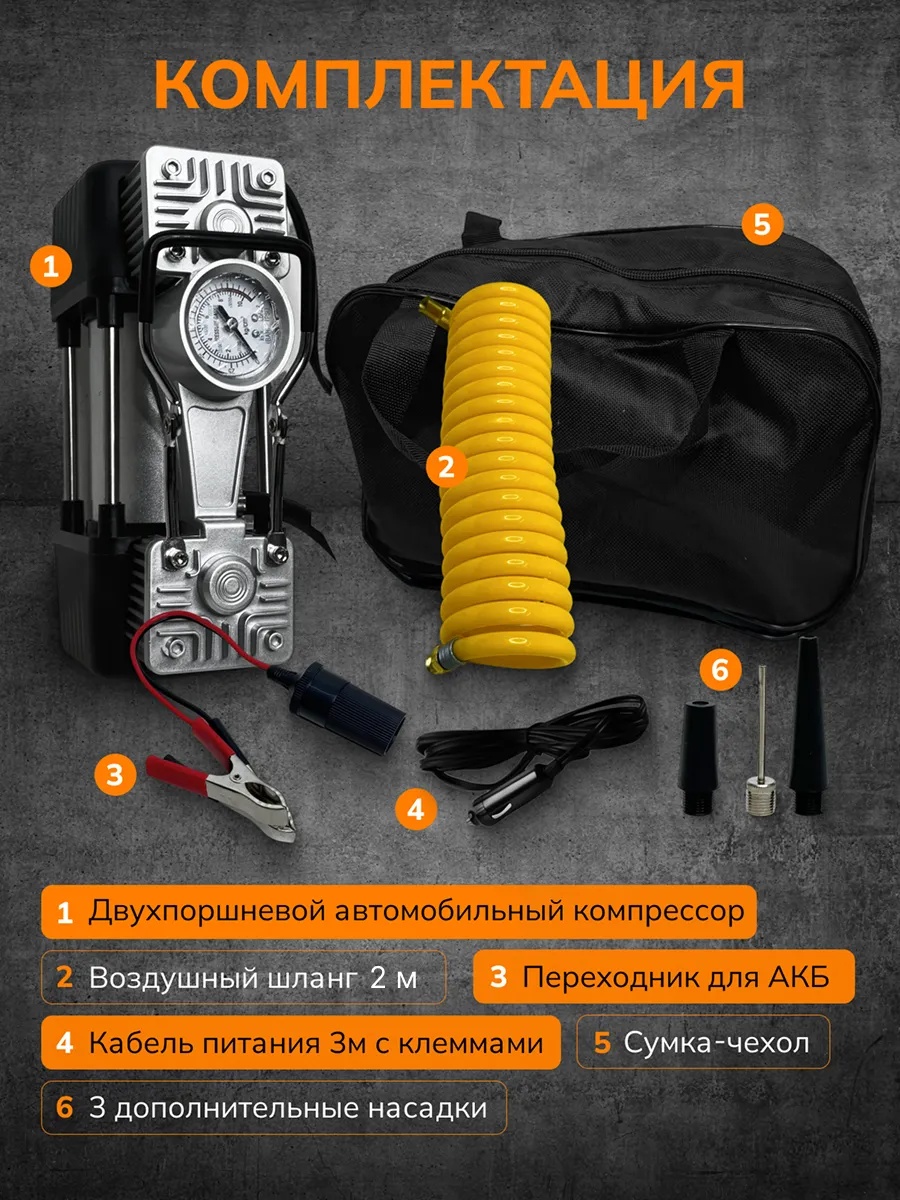 КОМПЛЕКТАЦИЯ

1

5

2

6

3

4

1 Двухпоршневой автомобильный компрессор

2 Воздушный шланг 2 м

3 Переходник для АКБ

4 Кабель питания 3м с клеммами

5 Сумка-чехол

6 3 дополнительные насадки